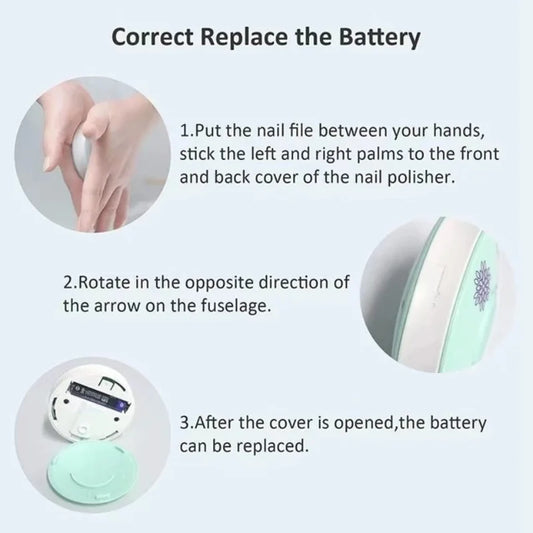 Correct Replace the Battery

1.Put the nail file between your hands, stick the left and right palms to the front and back cover of the nail polisher.

2.Rotate in the opposite direction of the arrow on the fuselage.

3.After the cover is opened,the battery can be replaced.